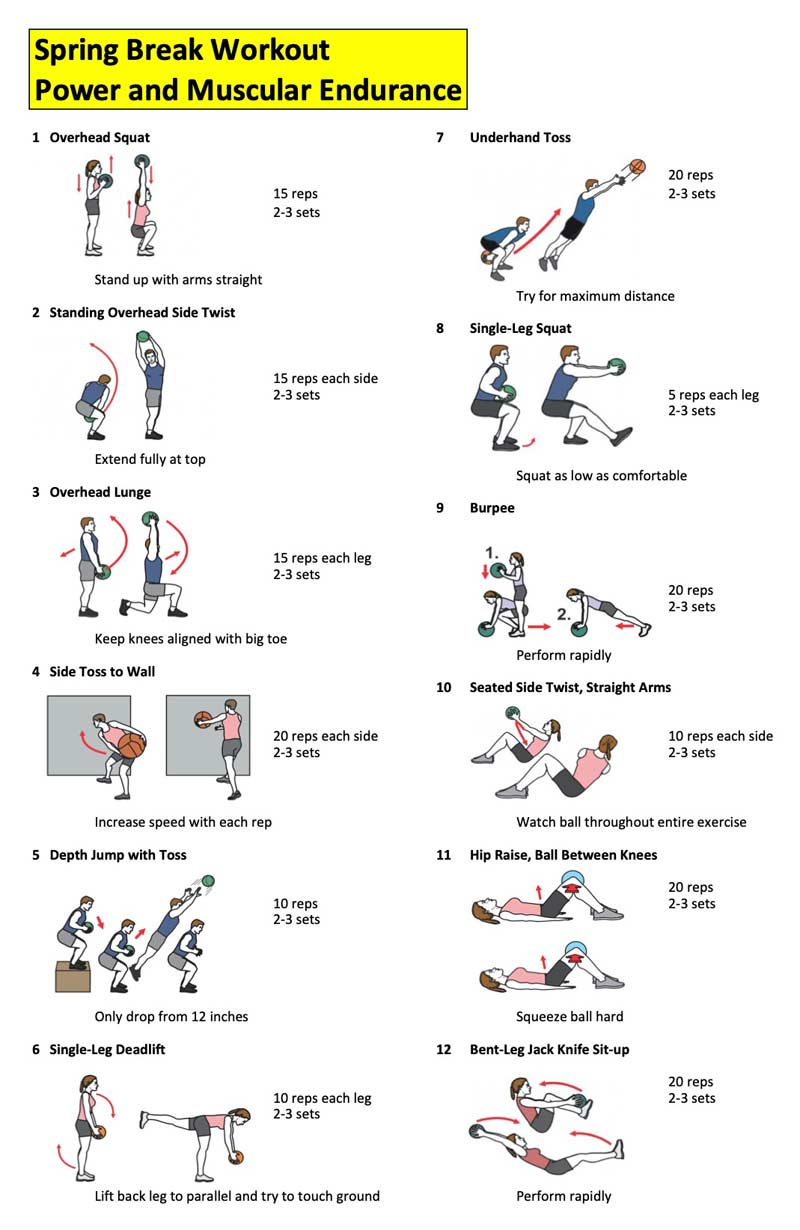 Spring Break Workout
Power and Muscular Endurance

1 Overhead Squat

15 reps
2-3 sets

Stand up with arms straight

2 Standing Overhead Side Twist

15 reps each side
2-3 sets

Extend fully at top

3 Overhead Lunge

15 reps each leg
2-3 sets

Keep knees aligned with big toe

4 Side Toss to Wall

20 reps each side
2-3 sets

Increase speed with each rep

5 Depth Jump with Toss

10 reps
2-3 sets

Only drop from 12 inches

6 Single-Leg Deadlift

10 reps each leg
2-3 sets

Lift back leg to parallel and try to touch ground

7 Underhand Toss

20 reps
2-3 sets

Try for maximum distance

8 Single-Leg Squat

5 reps each leg
2-3 sets

Squat as low as comfortable

9 Burpee

1.
2.

20 reps
2-3 sets

Perform rapidly

10 Seated Side Twist, Straight Arms

10 reps each side
2-3 sets

Watch ball throughout entire exercise

11 Hip Raise, Ball Between Knees

20 reps
2-3 sets

Squeeze ball hard

12 Bent-Leg Jack Knife Sit-up

20 reps
2-3 sets

Perform rapidly