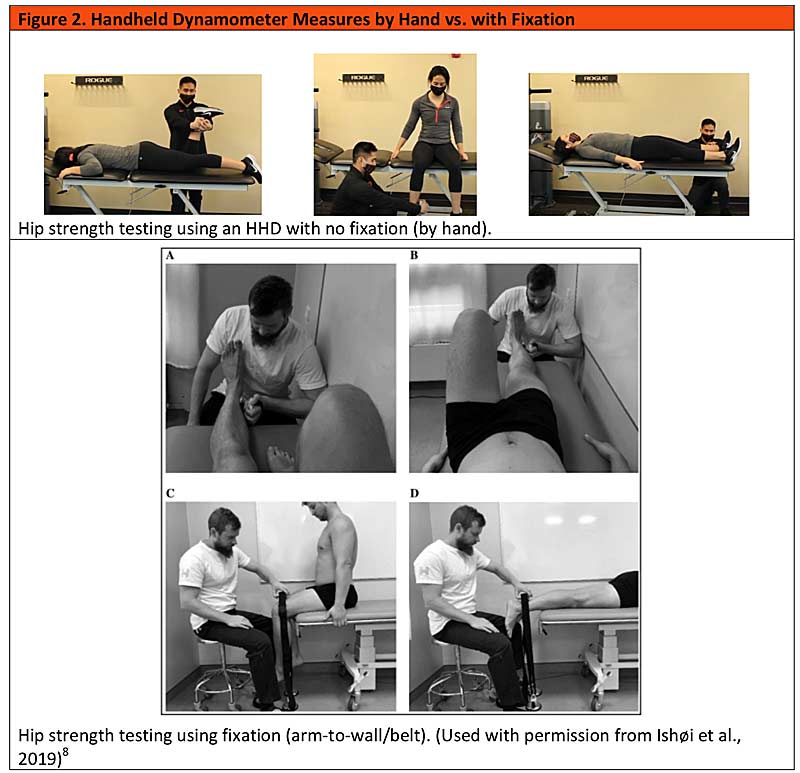 Figure 2. Handheld Dynamometer Measures by Hand vs. with Fixation

ROGUE

ROGUE

ROGUE

Hip strength testing using an HHD with no fixation (by hand).

A

B

C

D

Hip strength testing using fixation (arm-to-wall/belt). (Used with permission from Ishøi et al., 2019)$^8$